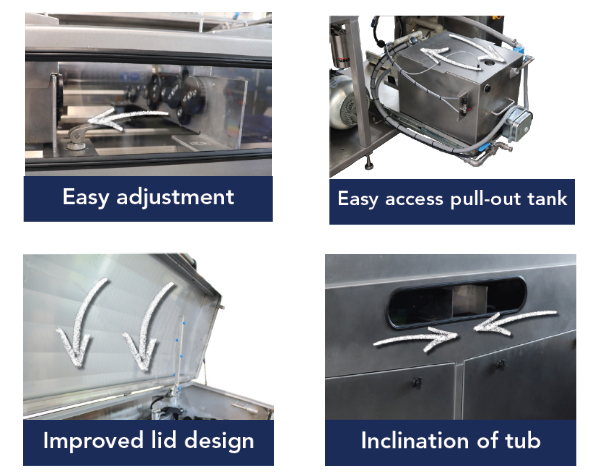 Easy adjustment

Easy access pull-out tank

Improved lid design

Inclination of tub